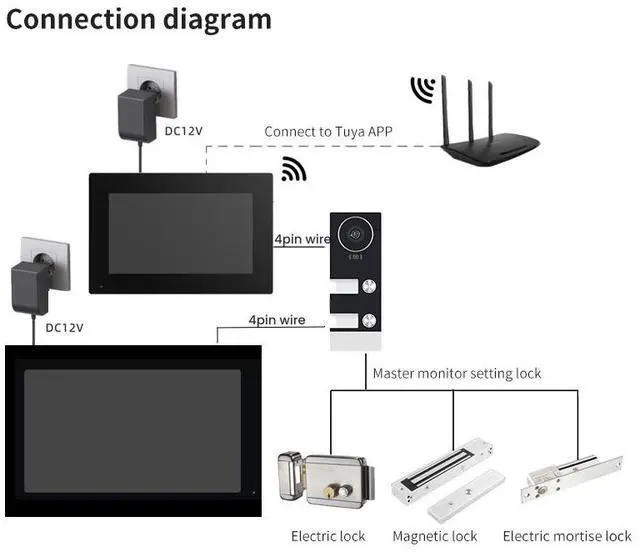 Connection diagram

DC12V

Connect to Tuya APP

4pin wire

DC12V

4pin wire

Master monitor setting lock

Electric lock

Magnetic lock

Electric mortise lock