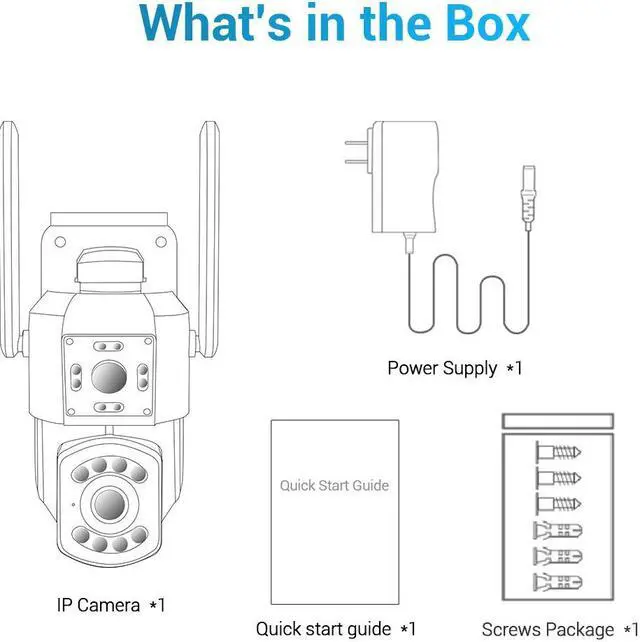 What's in the Box

Power Supply *1

Quick Start Guide

IP Camera *1

Quick start guide *1

Screws Package *1