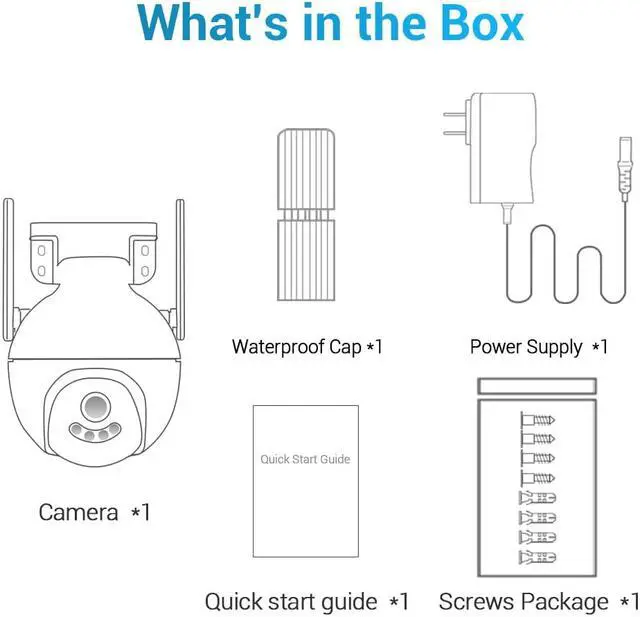 What's in the Box

Waterproof Cap *1

Power Supply *1

Camera *1

Quick Start Guide

Quick start guide *1

Screws Package *1