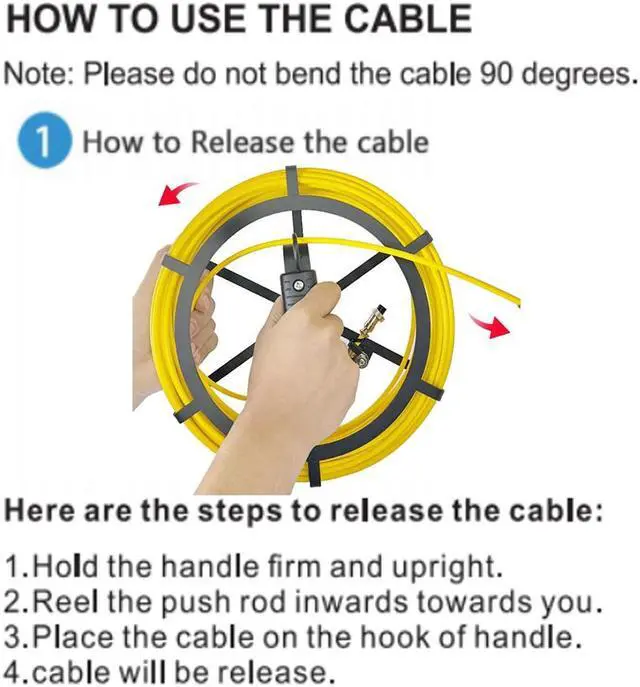 HOW TO USE THE CABLE

Note: Please do not bend the cable 90 degrees.

1 How to Release the cable

Here are the steps to release the cable:

1.Hold the handle firm and upright.
2.Reel the push rod inwards towards you.
3.Place the cable on the hook of handle.
4.cable will be release.