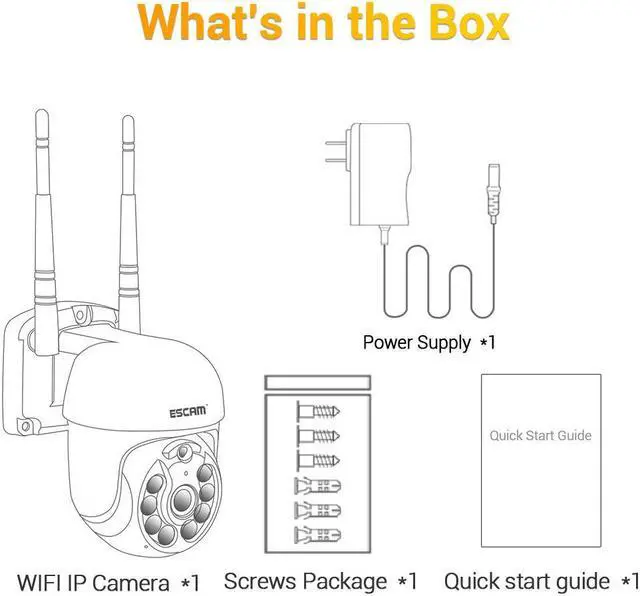 What's in the Box

Power Supply *1

ESCAM

Quick Start Guide

WIFI IP Camera *1 Screws Package *1 Quick start guide *1