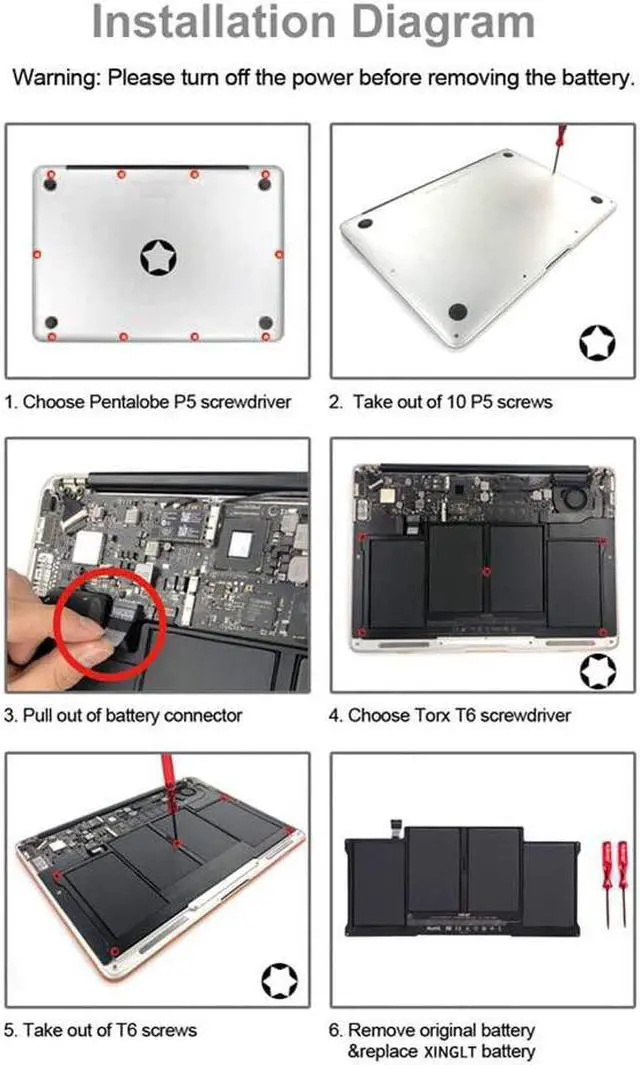 Installation Diagram

Warning: Please turn off the power before removing the battery.

1. Choose Pentalobe P5 screwdriver

2. Take out of 10 P5 screws

3. Pull out of battery connector

4. Choose Torx T6 screwdriver

5. Take out of T6 screws

6. Remove original battery &replace XINGLT battery