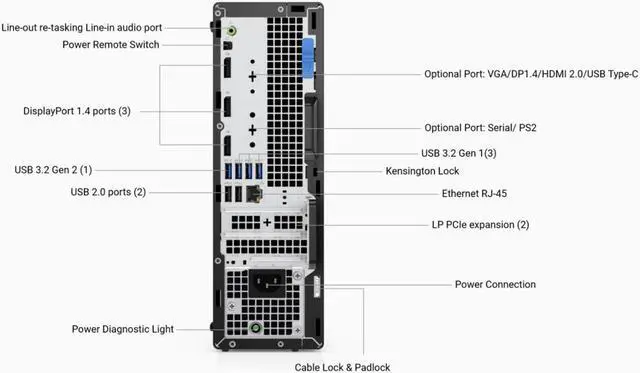 Line-out re-tasking Line-in audio port
Power Remote Switch
DisplayPort 1.4 ports (3)
USB 3.2 Gen 2 (1)
USB 2.0 ports (2)
Power Diagnostic Light
Optional Port: VGA/DP1.4/HDMI 2.0/USB Type-C
Optional Port: Serial/ PS2
USB 3.2 Gen 1(3)
Kensington Lock
Ethernet RJ-45
LP PCIe expansion (2)
Power Connection
Cable Lock & Padlock