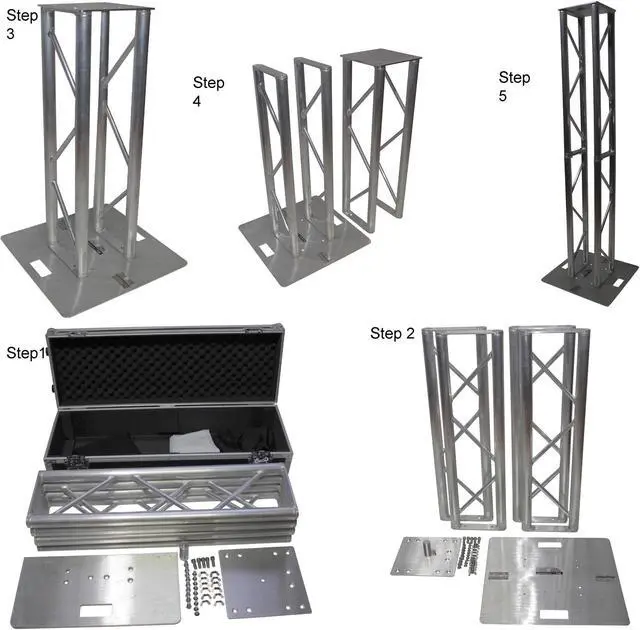 Step 3

Step 4

Step 5

Step1

Step 2