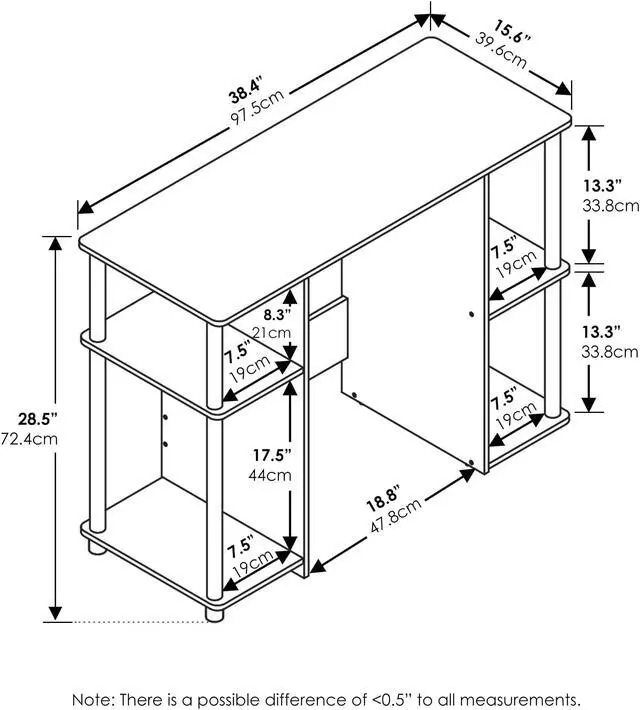 38.4"
97.5cm

15.6"
39.6cm

13.3"
33.8cm

7.5"
19cm

13.3"
33.8cm

7.5"
19cm

8.3"
21cm

7.5"
19cm

28.5"
72.4cm

17.5"
44cm

18.8"
47.8cm

7.5"
19cm

Note: There is a possible difference of <0.5" to all measurements.