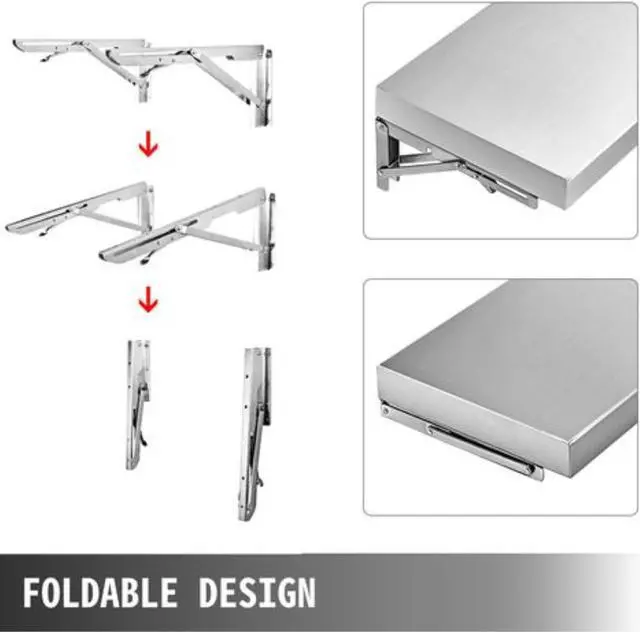 FOLDABLE DESIGN