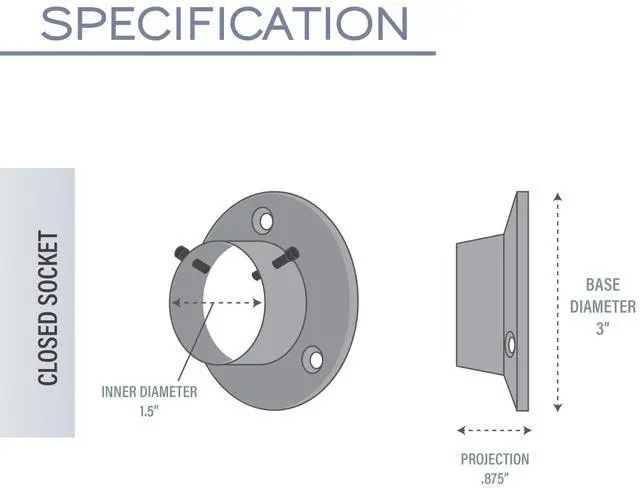 SPECIFICATION

CLOSED SOCKET

INNER DIAMETER
1.5"

BASE
DIAMETER
3"

PROJECTION
.875"