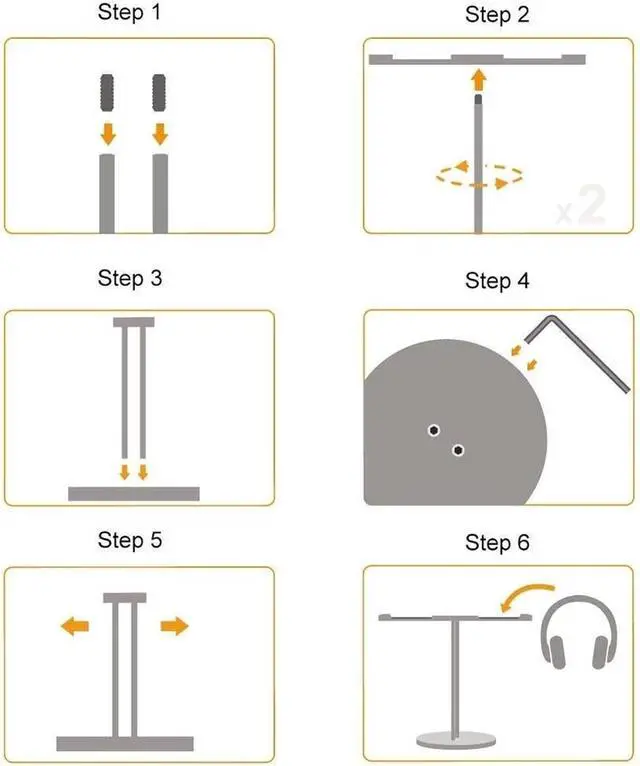 Step 1

Step 2

x2

Step 3

Step 4

Step 5

Step 6