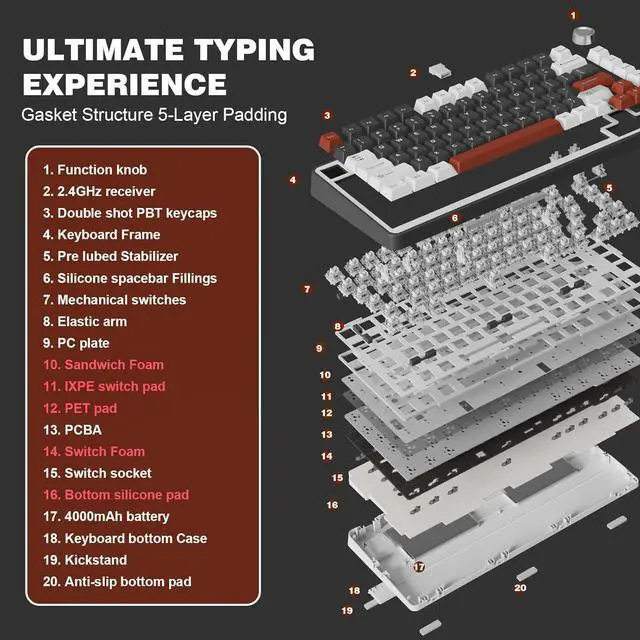 ULTIMATE TYPING EXPERIENCE
Gasket Structure 5-Layer Padding

1. Function knob
2. 2.4GHz receiver
3. Double shot PBT keycaps
4. Keyboard Frame
5. Pre lubed Stabilizer
6. Silicone spacebar Fillings
7. Mechanical switches
8. Elastic arm
9. PC plate
10. Sandwich Foam
11. IXPE switch pad
12. PET pad
13. PCBA
14. Switch Foam
15. Switch socket
16. Bottom silicone pad
17. 4000mAh battery
18. Keyboard bottom Case
19. Kickstand
20. Anti-slip bottom pad

1
2
3
4
5
6
7
8
9
10
11
12
13
14
15
16
17
18
19
20