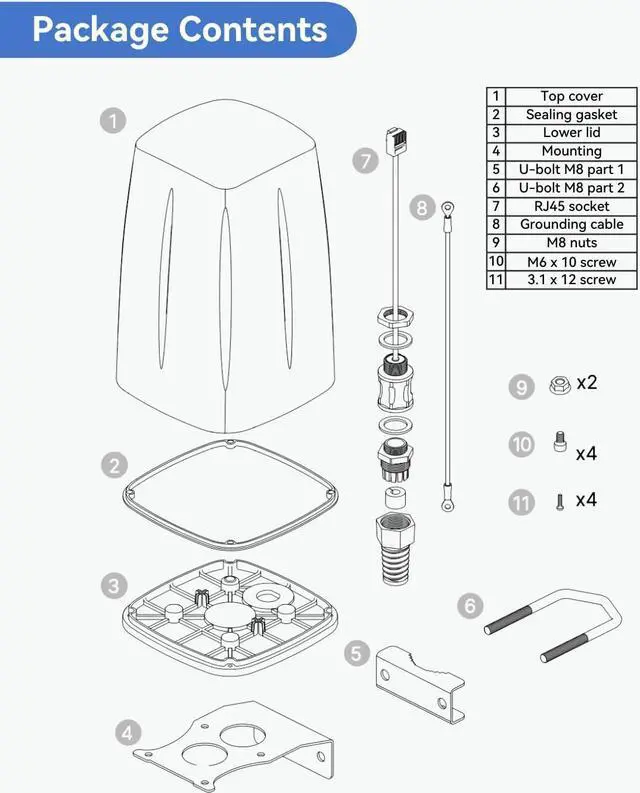 Package Contents

| 1 | Top cover |
|---|---|
| 2 | Sealing gasket |
| 3 | Lower lid |
| 4 | Mounting |
| 5 | U-bolt M8 part 1 |
| 6 | U-bolt M8 part 2 |
| 7 | RJ45 socket |
| 8 | Grounding cable |
| 9 | M8 nuts |
| 10 | M6 x 10 screw |
| 11 | 3.1 x 12 screw |

1

7

8

9 x2

10 x4

11 x4

2

3

6

5

4