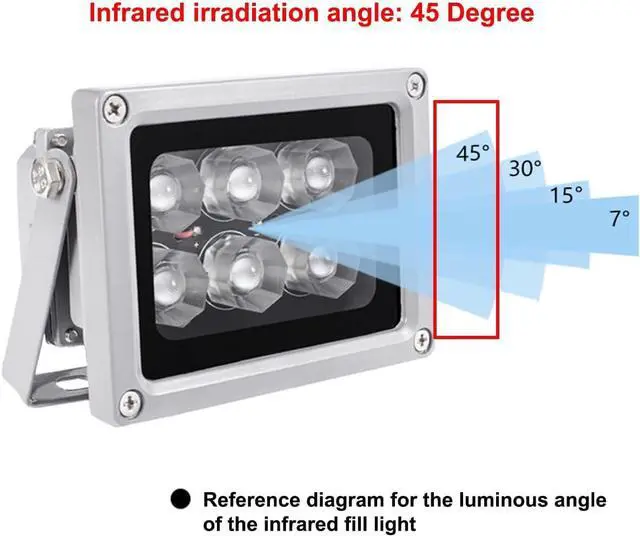 Infrared irradiation angle: 45 Degree

45°
30°
15°
7°

● Reference diagram for the luminous angle of the infrared fill light