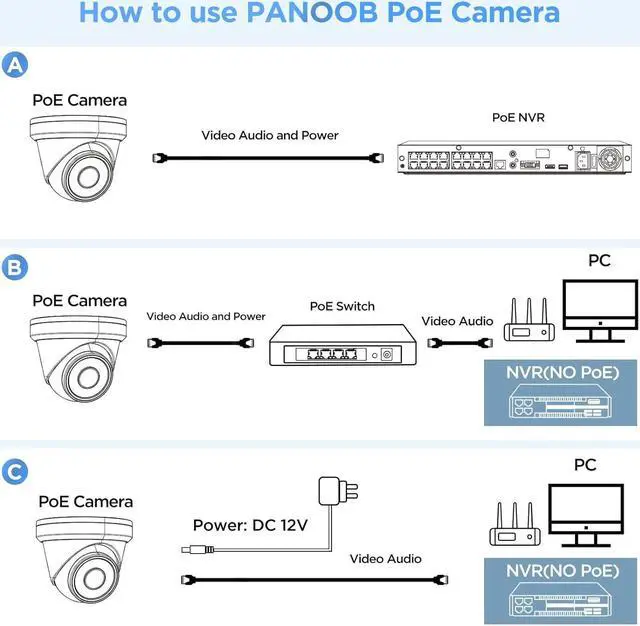 How to use PANOOB PoE Camera

A

PoE Camera

Video Audio and Power

PoE NVR

B

PoE Camera

Video Audio and Power

PoE Switch

Video Audio

PC

NVR(NO PoE)

C

PoE Camera

Power: DC 12V

Video Audio

PC

NVR(NO PoE)