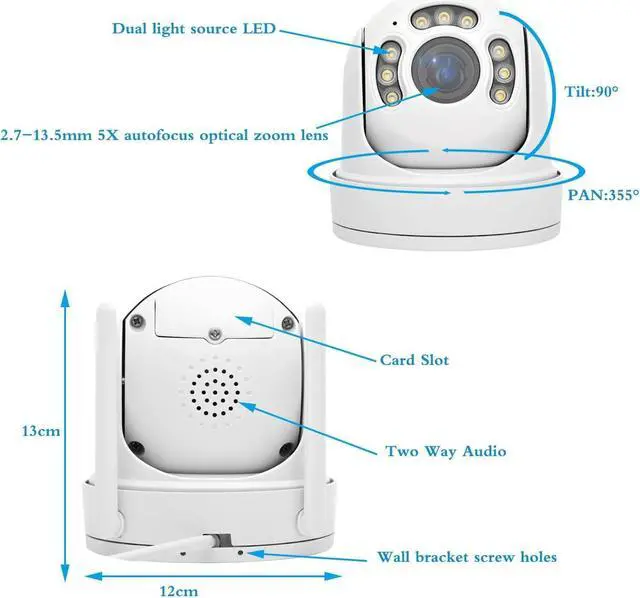 Dual light source LED

Tilt:90°

2.7-13.5mm 5X autofocus optical zoom lens

PAN:355°

Card Slot

13cm

Two Way Audio

Wall bracket screw holes

12cm