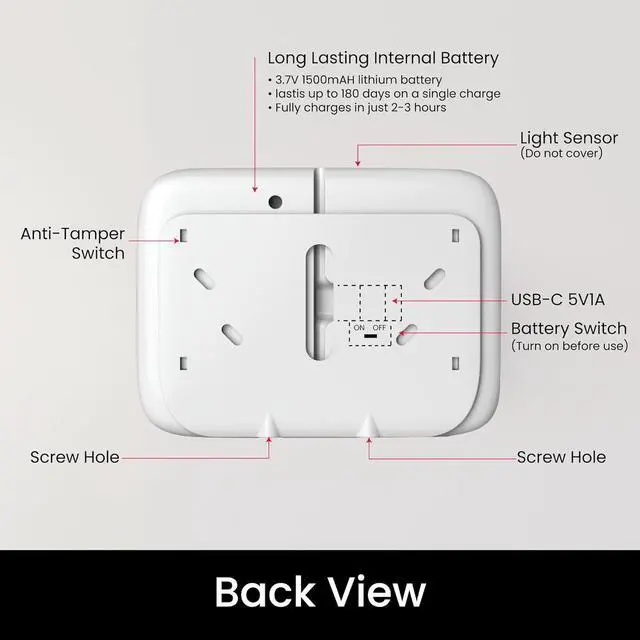 Long Lasting Internal Battery
• 3.7V 1500mAH lithium battery
• lastis up to 180 days on a single charge
• Fully charges in just 2-3 hours

Light Sensor
(Do not cover)

Anti-Tamper Switch

USB-C 5V1A

ON OFF

Battery Switch
(Turn on before use)

Screw Hole

Screw Hole

Back View