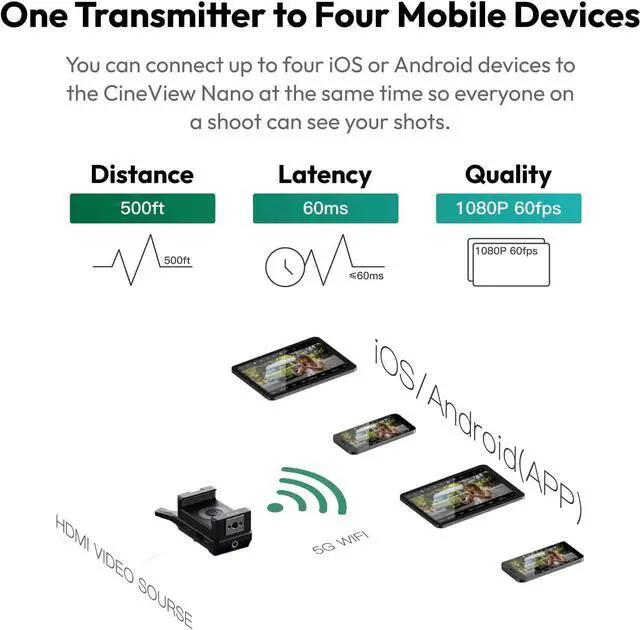 One Transmitter to Four Mobile Devices

You can connect up to four iOS or Android devices to the CineView Nano at the same time so everyone on a shoot can see your shots.

Distance
500ft
500ft

Latency
60ms
≤60ms

Quality
1080P 60fps
1080P 60fps

iOS/Android(APP)

5G WIFI

HDMI VIDEO SOURSE