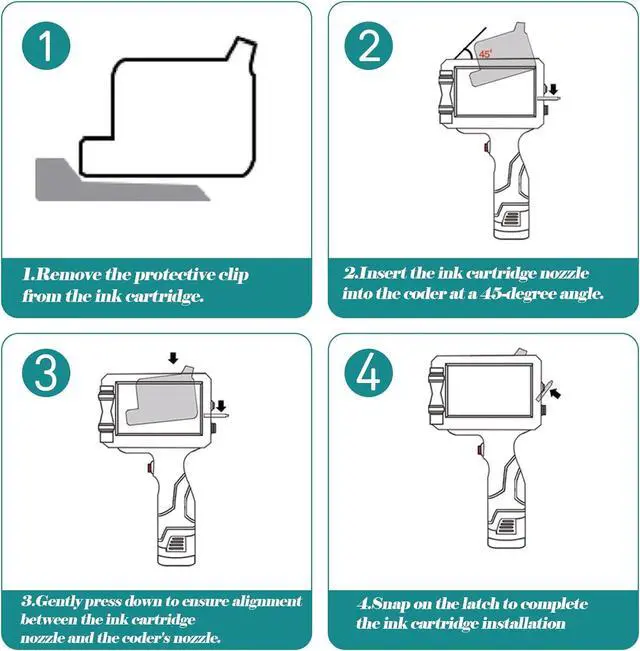 1

1.Remove the protective clip from the ink cartridge.

2

45°

2.Insert the ink cartridge nozzle into the coder at a 45-degree angle.

3

3.Gently press down to ensure alignment between the ink cartridge nozzle and the coder's nozzle.

4

4.Snap on the latch to complete the ink cartridge installation