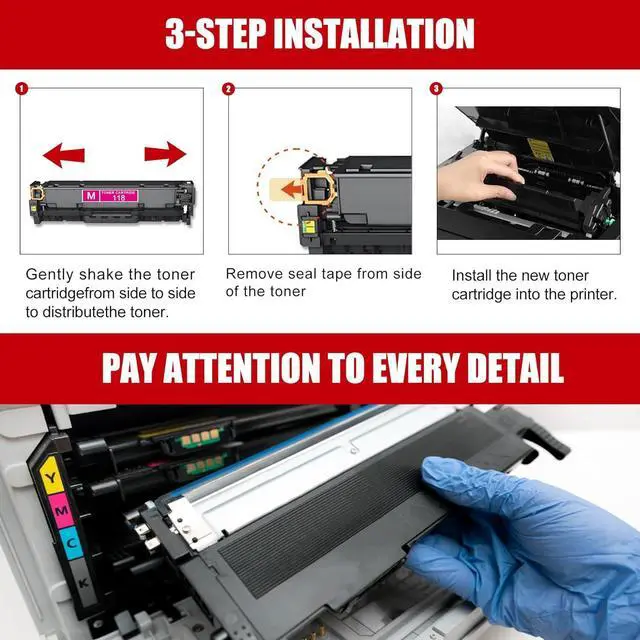 3-STEP INSTALLATION

1

M TONER CARTRIDGE 118

Gently shake the toner cartridgefrom side to side to distributethe toner.

2

Remove seal tape from side of the toner

3

Install the new toner cartridge into the printer.

PAY ATTENTION TO EVERY DETAIL

Y
M
C
K