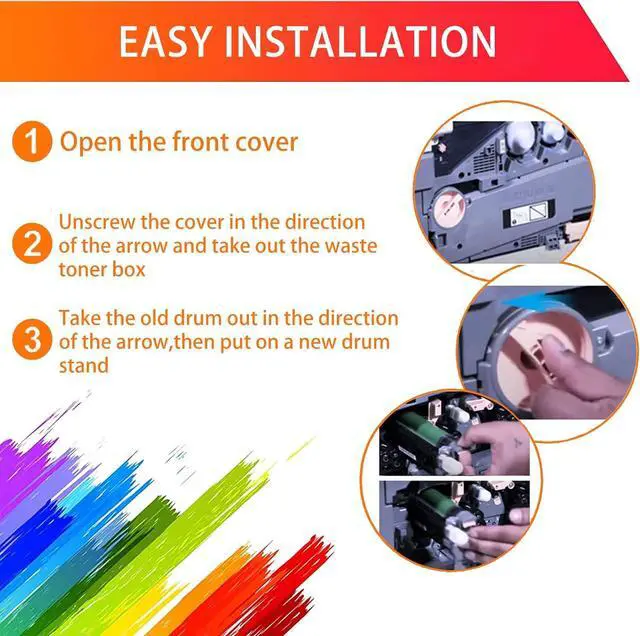 EASY INSTALLATION

1 Open the front cover

2 Unscrew the cover in the direction of the arrow and take out the waste toner box

3 Take the old drum out in the direction of the arrow,then put on a new drum stand