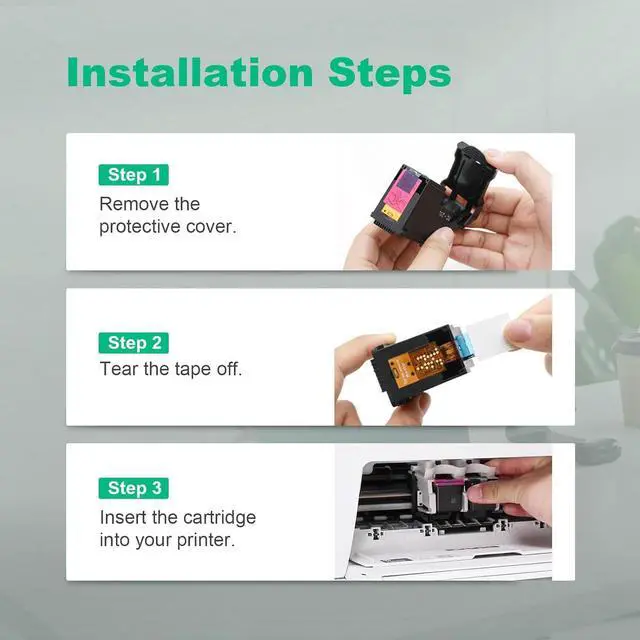 Installation Steps

Step 1
Remove the protective cover.

Step 2
Tear the tape off.

Step 3
Insert the cartridge into your printer.