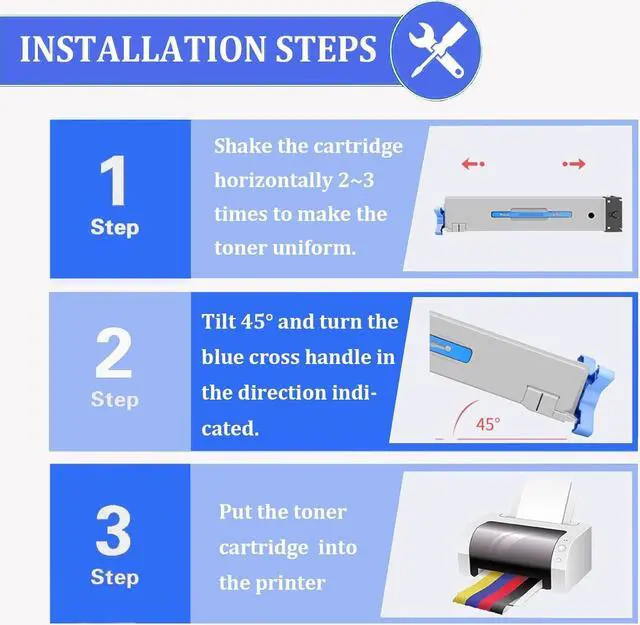 INSTALLATION STEPS

1
Step

Shake the cartridge horizontally 2~3 times to make the toner uniform.

2
Step

Tilt 45° and turn the blue cross handle in the direction indicated.

45°

3
Step

Put the toner cartridge into the printer