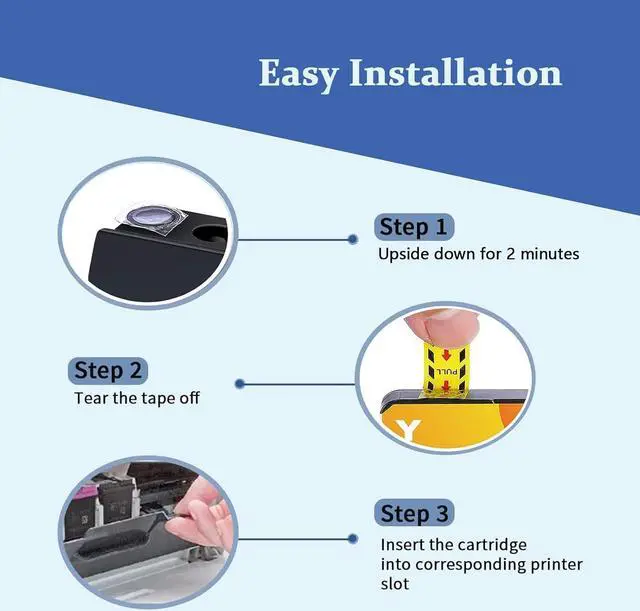 Easy Installation

Step 1
Upside down for 2 minutes

Step 2
Tear the tape off

PULL

Y

Step 3
Insert the cartridge into corresponding printer slot