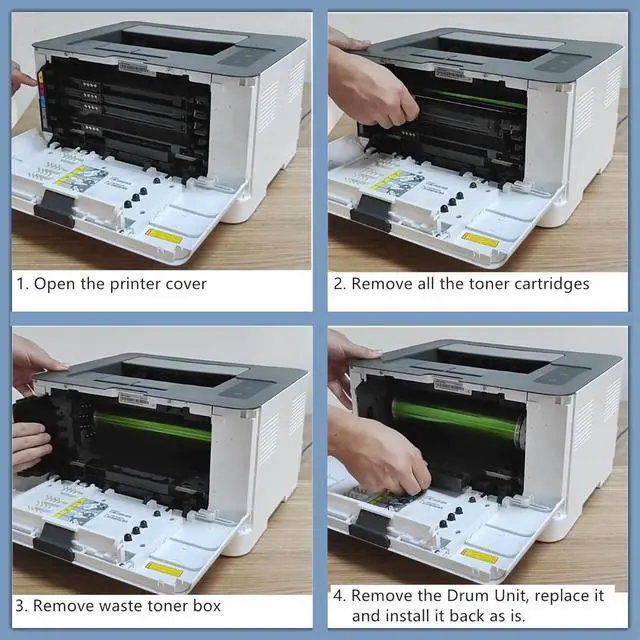 1. Open the printer cover

2. Remove all the toner cartridges

3. Remove waste toner box

4. Remove the Drum Unit, replace it and install it back as is.