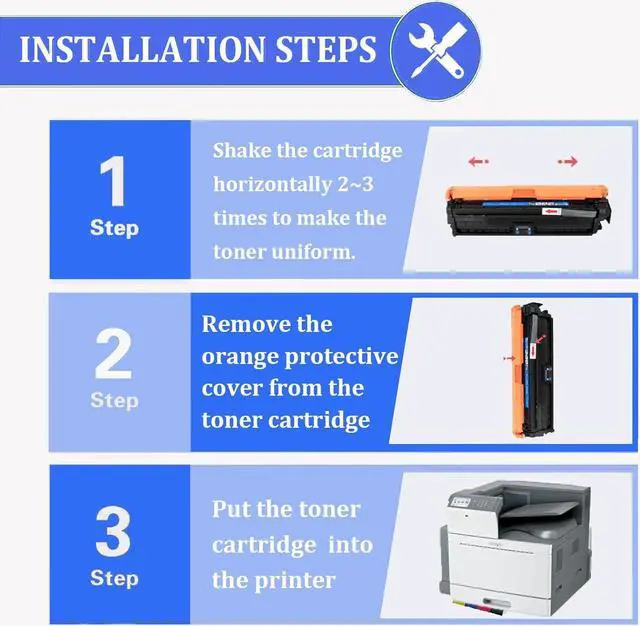 INSTALLATION STEPS

1
Step
Shake the cartridge horizontally 2~3 times to make the toner uniform.

2
Step
Remove the orange protective cover from the toner cartridge

3
Step
Put the toner cartridge into the printer