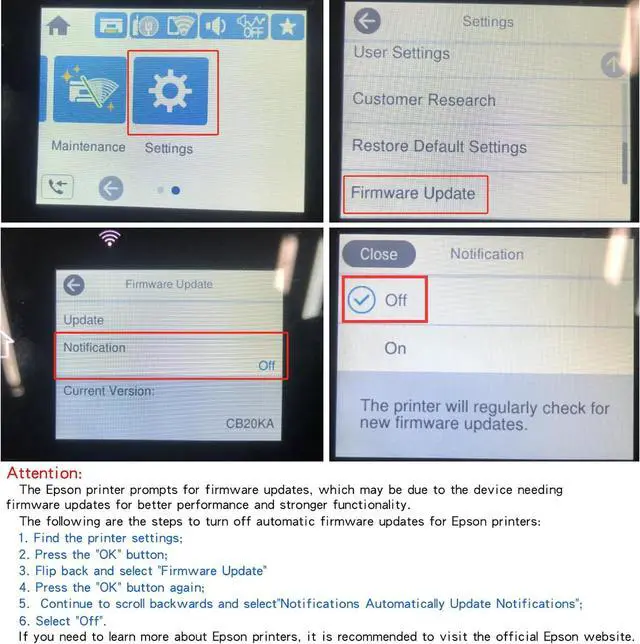 OFF

Maintenance

Settings

Settings

User Settings

Customer Research

Restore Default Settings

Firmware Update

Firmware Update

Update

Notification

Off

Current Version:

CB20KA

Close

Notification

Off

On

The printer will regularly check for new firmware updates.

Attention:

The Epson printer prompts for firmware updates, which may be due to the device needing firmware updates for better performance and stronger functionality.

The following are the steps to turn off automatic firmware updates for Epson printers:

1. Find the printer settings;
2. Press the "OK" button;
3. Flip back and select "Firmware Update"
4. Press the "OK" button again;
5. Continue to scroll backwards and select"Notifications Automatically Update Notifications";
6. Select "Off".

If you need to learn more about Epson printers, it is recommended to visit the official Epson website.