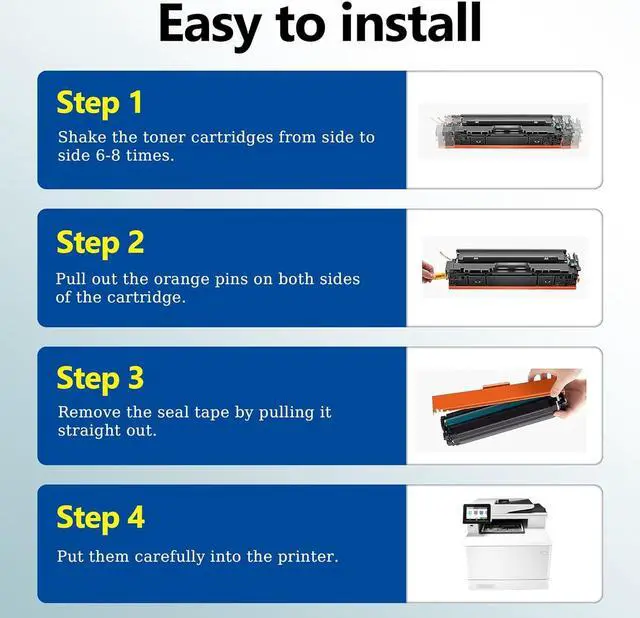 Easy to install

Step 1

Shake the toner cartridges from side to side 6-8 times.

Step 2

Pull out the orange pins on both sides of the cartridge.

Step 3

Remove the seal tape by pulling it straight out.

Step 4

Put them carefully into the printer.