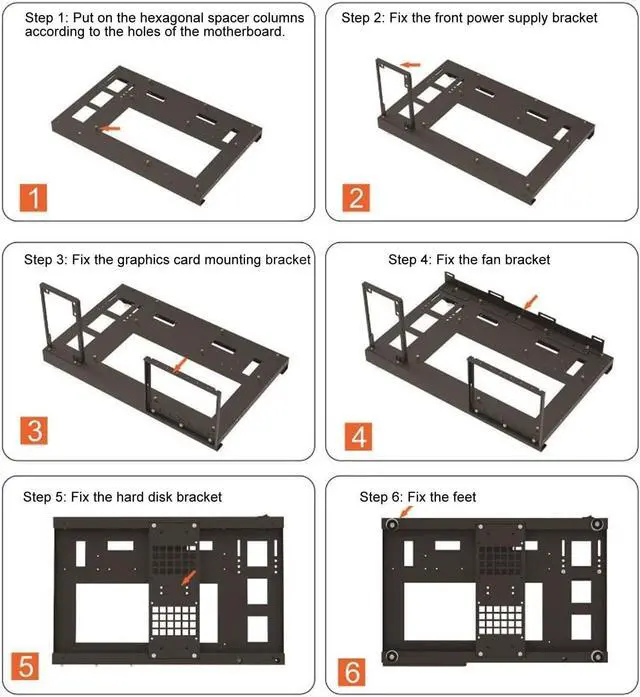 Step 1: Put on the hexagonal spacer columns according to the holes of the motherboard.

1

Step 2: Fix the front power supply bracket

2

Step 3: Fix the graphics card mounting bracket

3

Step 4: Fix the fan bracket

4

Step 5: Fix the hard disk bracket

5

Step 6: Fix the feet

6