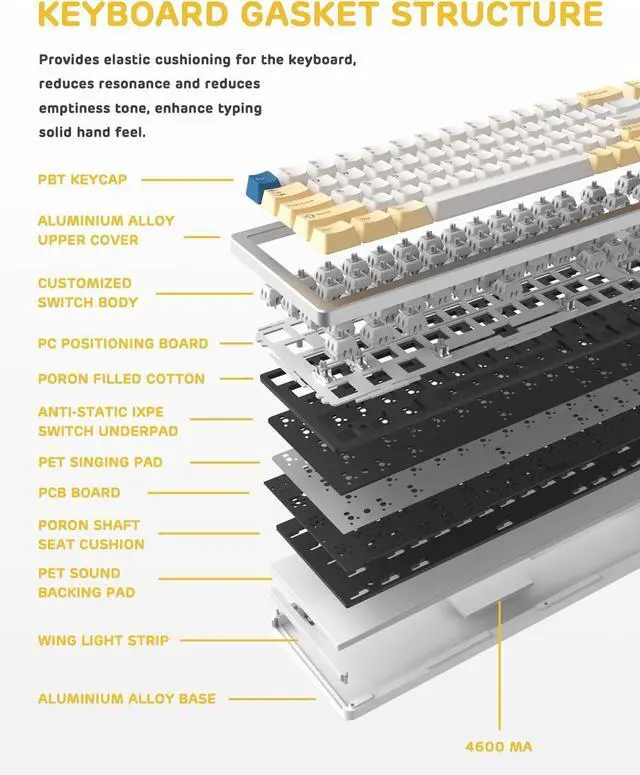 KEYBOARD GASKET STRUCTURE

Provides elastic cushioning for the keyboard, reduces resonance and reduces emptiness tone, enhance typing solid hand feel.

PBT KEYCAP

ALUMINIUM ALLOY UPPER COVER

CUSTOMIZED SWITCH BODY

PC POSITIONING BOARD

PORON FILLED COTTON

ANTI-STATIC IXPE SWITCH UNDERPAD

PET SINGING PAD

PCB BOARD

PORON SHAFT SEAT CUSHION

PET SOUND BACKING PAD

WING LIGHT STRIP

ALUMINIUM ALLOY BASE

4600 MA