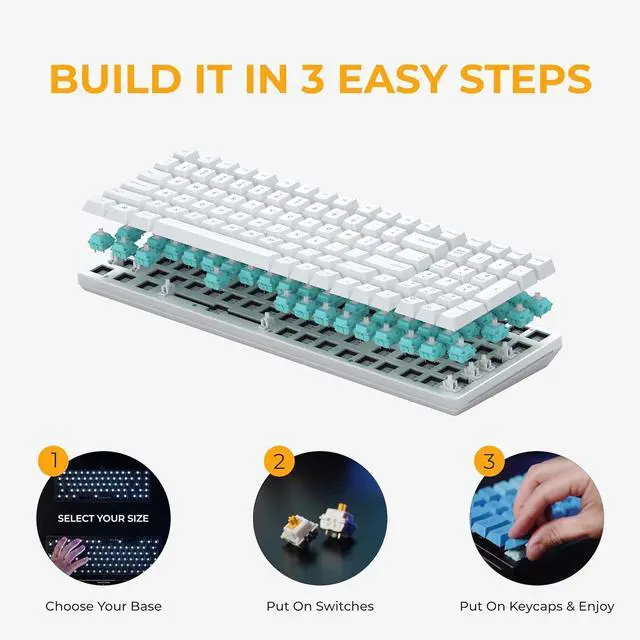 BUILD IT IN 3 EASY STEPS

1

SELECT YOUR SIZE

Choose Your Base

2

Put On Switches

3

Put On Keycaps & Enjoy