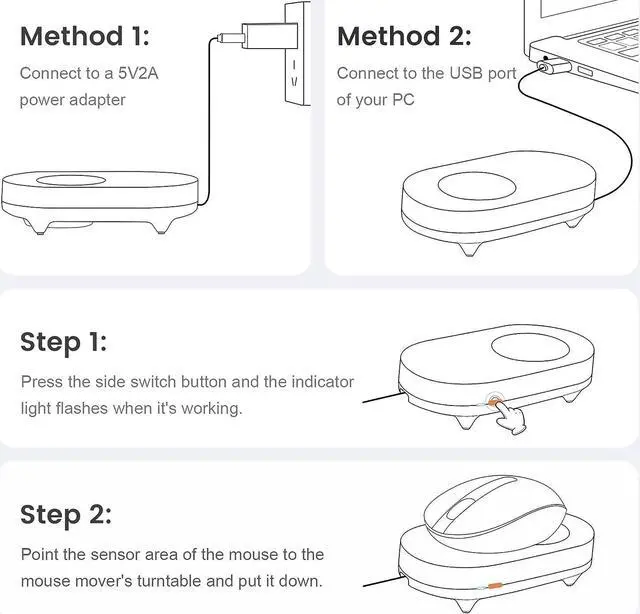 Method 1:
Connect to a 5V2A power adapter

Method 2:
Connect to the USB port of your PC

Step 1:
Press the side switch button and the indicator light flashes when it's working.

Step 2:
Point the sensor area of the mouse to the mouse mover's turntable and put it down.