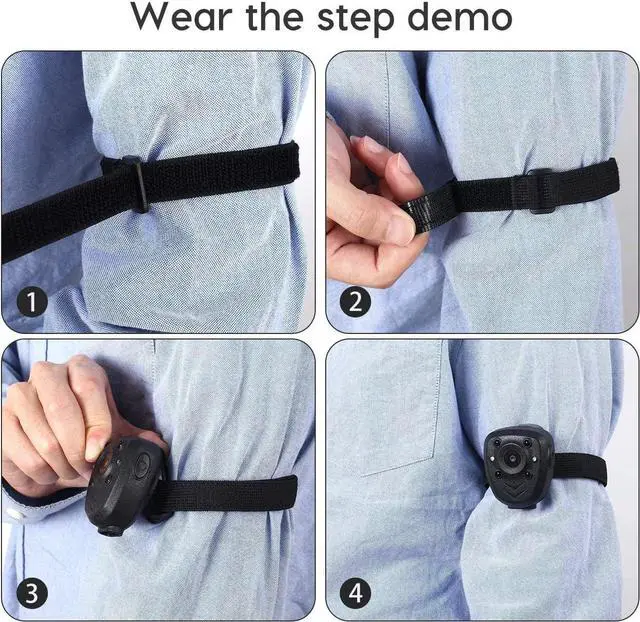 Wear the step demo

1

2

3

4