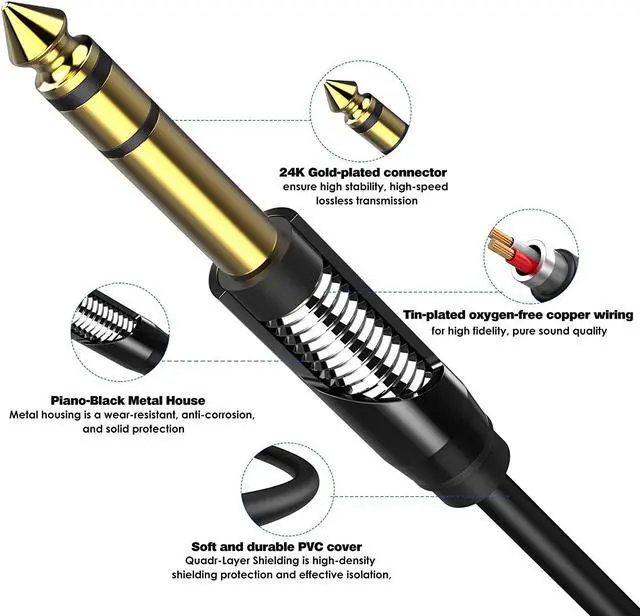 24K Gold-plated connector
ensure high stability, high-speed lossless transmission

Tin-plated oxygen-free copper wiring
for high fidelity, pure sound quality

Piano-Black Metal House
Metal housing is a wear-resistant, anti-corrosion, and solid protection

Soft and durable PVC cover
Quadr-Layer Shielding is high-density shielding protection and effective isolation,