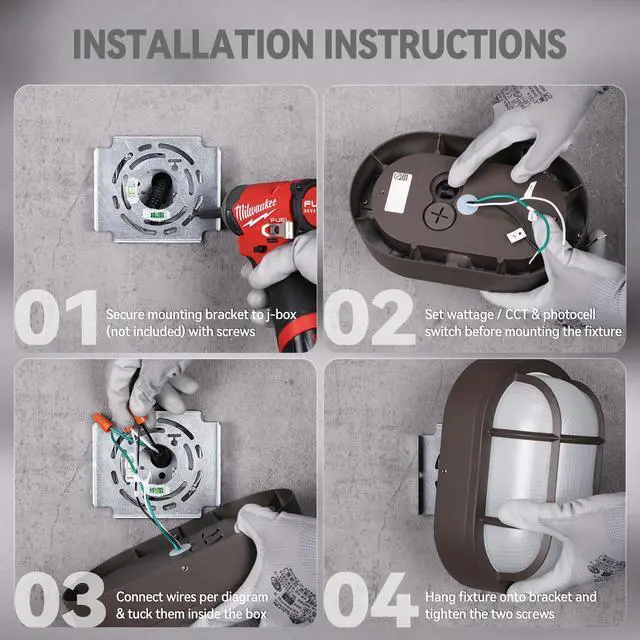 INSTALLATION INSTRUCTIONS

Milwaukee FUEL

01 Secure mounting bracket to j-box (not included) with screws

02 Set wattage / CCT & photocell switch before mounting the fixture

03 Connect wires per diagram & tuck them inside the box

04 Hang fixture onto bracket and tighten the two screws