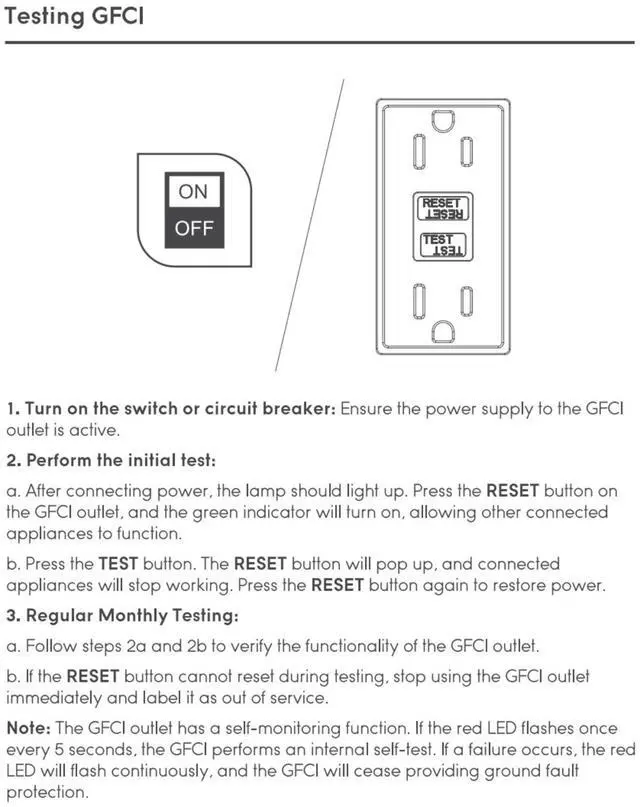 Testing GFCI

ON
OFF

RESET
RESET

TEST
TEST

1. Turn on the switch or circuit breaker: Ensure the power supply to the GFCI outlet is active.

2. Perform the initial test:

a. After connecting power, the lamp should light up. Press the RESET button on the GFCI outlet, and the green indicator will turn on, allowing other connected appliances to function.

b. Press the TEST button. The RESET button will pop up, and connected appliances will stop working. Press the RESET button again to restore power.

3. Regular Monthly Testing:

a. Follow steps 2a and 2b to verify the functionality of the GFCI outlet.

b. If the RESET button cannot reset during testing, stop using the GFCI outlet immediately and label it as out of service.

Note: The GFCI outlet has a self-monitoring function. If the red LED flashes once every 5 seconds, the GFCI performs an internal self-test. If a failure occurs, the red LED will flash continuously, and the GFCI will cease providing ground fault protection.