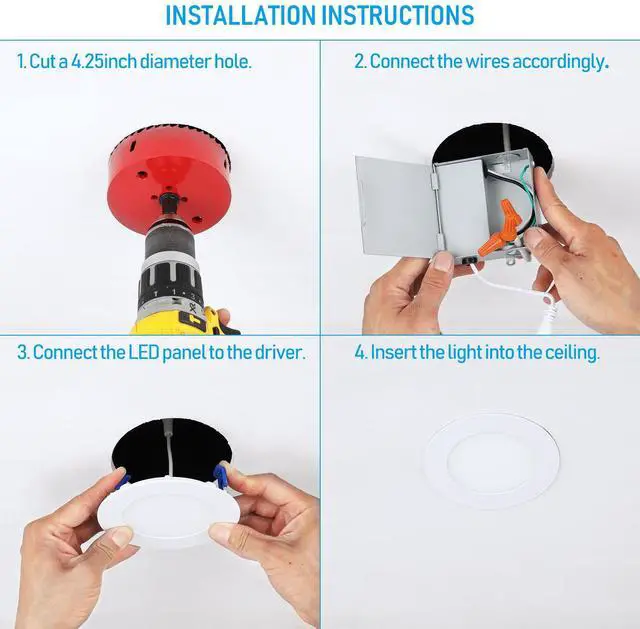 INSTALLATION INSTRUCTIONS

1. Cut a 4.25inch diameter hole.

2. Connect the wires accordingly.

3. Connect the LED panel to the driver.

4. Insert the light into the ceiling.