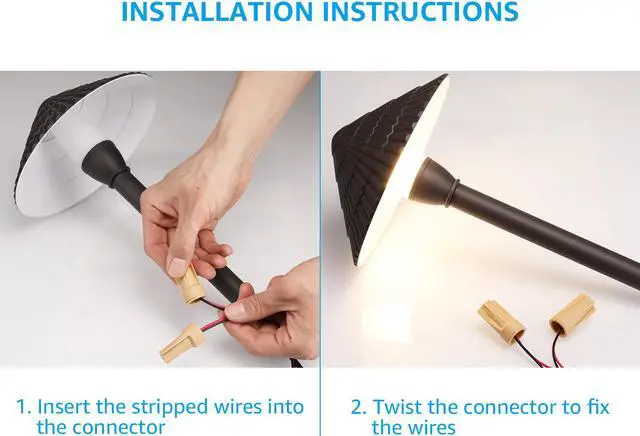 INSTALLATION INSTRUCTIONS

1. Insert the stripped wires into the connector

2. Twist the connector to fix the wires