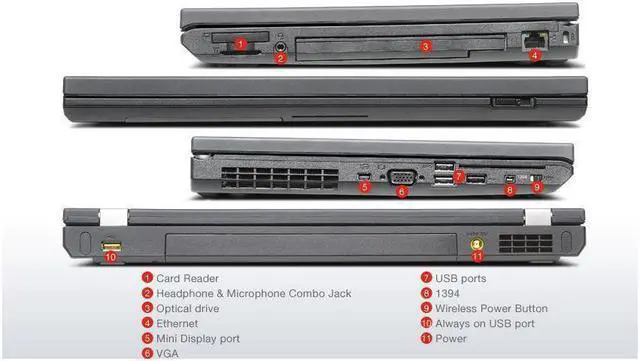 1
2
3
4
5
6
7
8
9
10
11

1 Card Reader
2 Headphone & Microphone Combo Jack
3 Optical drive
4 Ethernet
5 Mini Display port
6 VGA

7 USB ports
8 1394
9 Wireless Power Button
10 Always on USB port
11 Power