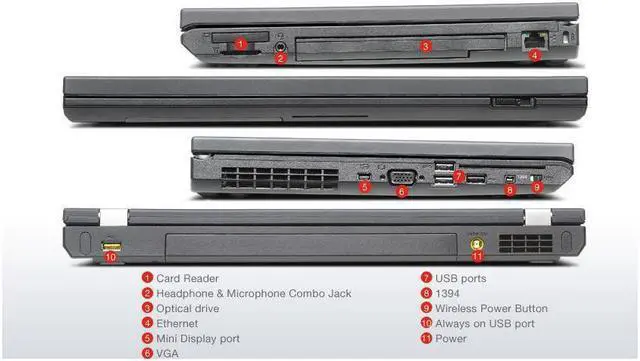 1
2
3
4
5
6
7
8
9
10
11

1 Card Reader
2 Headphone & Microphone Combo Jack
3 Optical drive
4 Ethernet
5 Mini Display port
6 VGA

7 USB ports
8 1394
9 Wireless Power Button
10 Always on USB port
11 Power