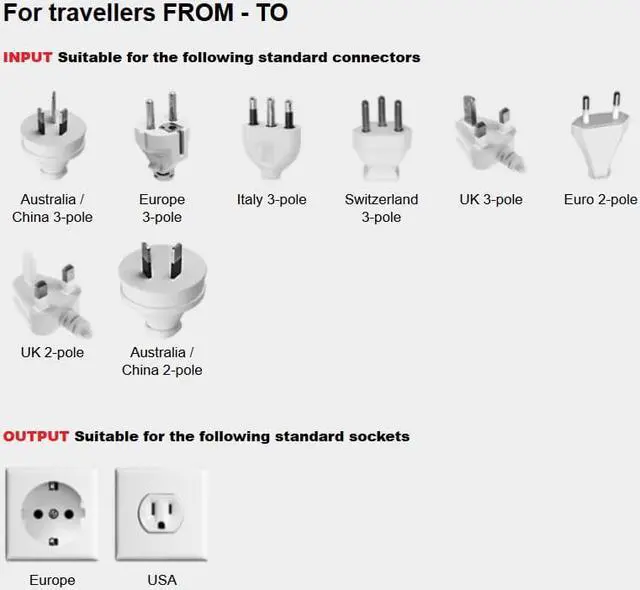 For travellers FROM - TO

INPUT Suitable for the following standard connectors

Australia / China 3-pole

Europe 3-pole

Italy 3-pole

Switzerland 3-pole

UK 3-pole

Euro 2-pole

UK 2-pole

Australia / China 2-pole

OUTPUT Suitable for the following standard sockets

Europe

USA