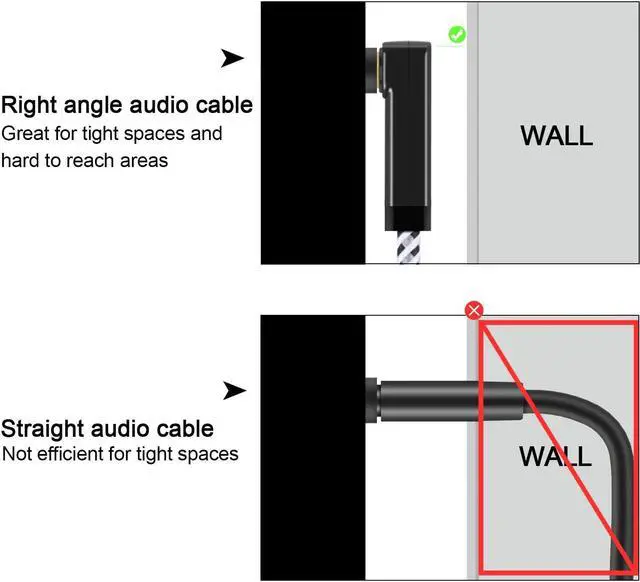 Right angle audio cable
Great for tight spaces and hard to reach areas

WALL

Straight audio cable
Not efficient for tight spaces

WALL