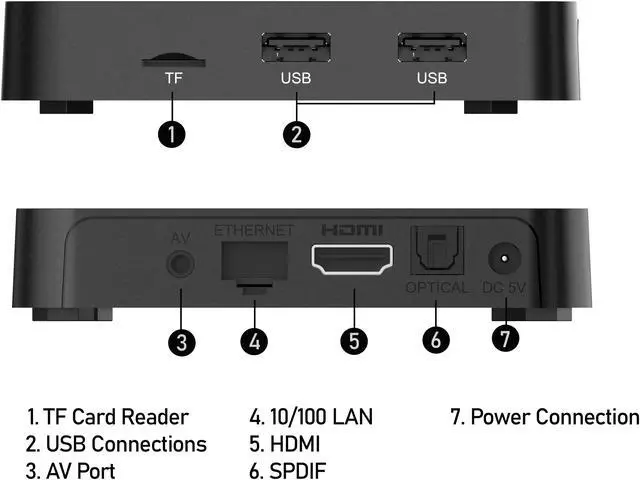 TF
USB
USB
1
2

AV
ETHERNET
HDMI
OPTICAL
DC 5V
3
4
5
6
7

1. TF Card Reader
2. USB Connections
3. AV Port

4. 10/100 LAN
5. HDMI
6. SPDIF

7. Power Connection