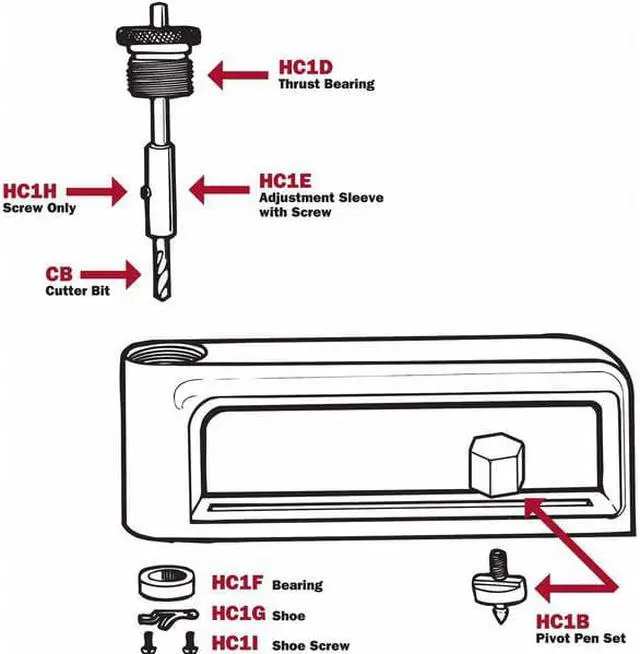 HC1D
Thrust Bearing

HC1H
Screw Only

HC1E
Adjustment Sleeve with Screw

CB
Cutter Bit

HC1F Bearing

HC1G Shoe

HC1I Shoe Screw

HC1B
Pivot Pen Set