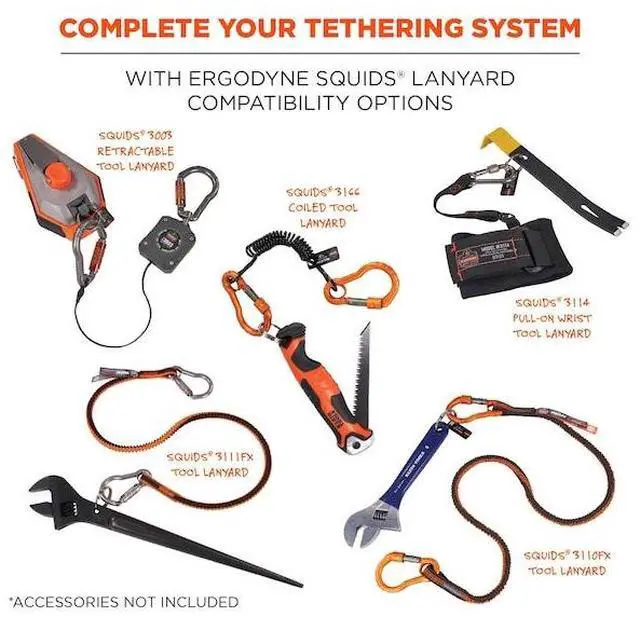 COMPLETE YOUR TETHERING SYSTEM

WITH ERGODYNE SQUIDS® LANYARD COMPATIBILITY OPTIONS

SQUIDS® 3003 RETRACTABLE TOOL LANYARD

SQUIDS® 3166 COILED TOOL LANYARD

SQUIDS® 3114 PULL-ON WRIST TOOL LANYARD

SQUIDS® 3111FX TOOL LANYARD

SQUIDS® 3110FX TOOL LANYARD

*ACCESSORIES NOT INCLUDED