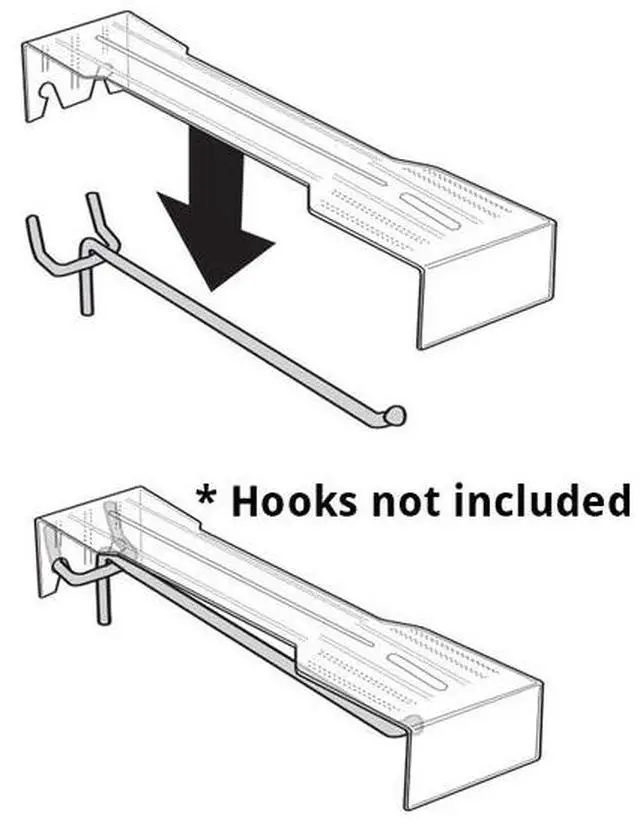 * Hooks not included