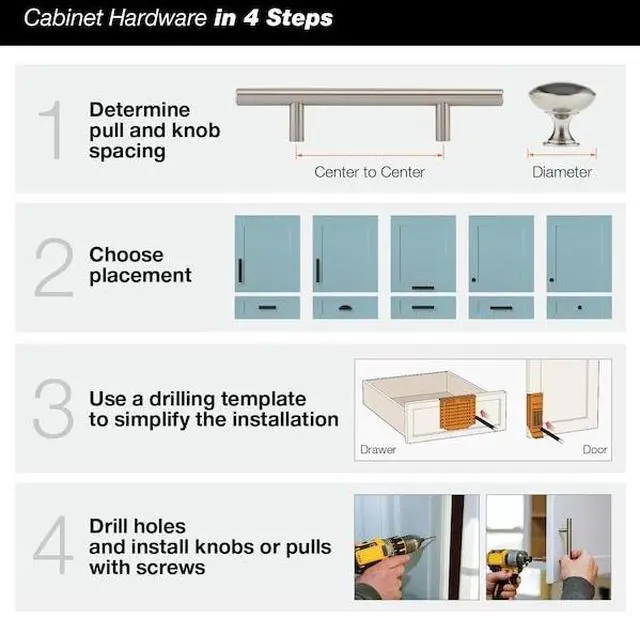 Cabinet Hardware in 4 Steps

1 Determine pull and knob spacing

Center to Center

Diameter

2 Choose placement

3 Use a drilling template to simplify the installation

Drawer

Door

4 Drill holes and install knobs or pulls with screws