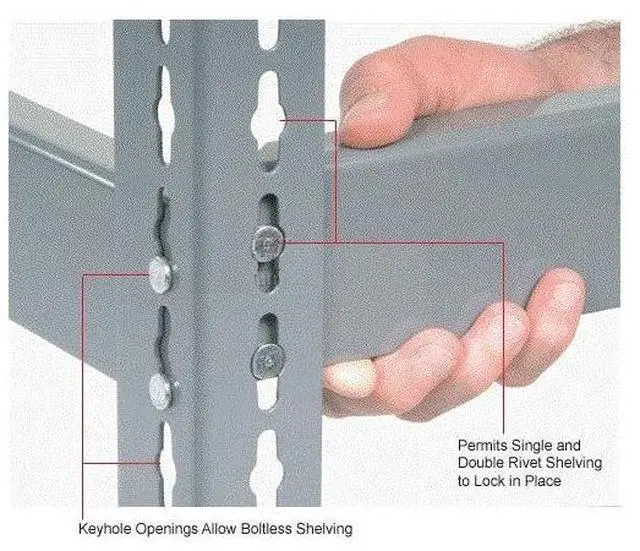 Permits Single and Double Rivet Shelving to Lock in Place

Keyhole Openings Allow Boltless Shelving