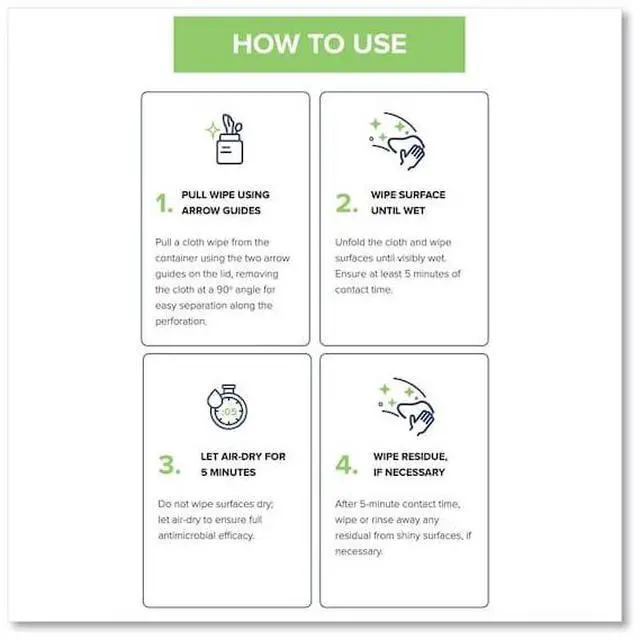 HOW TO USE

1. PULL WIPE USING ARROW GUIDES

Pull a cloth wipe from the container using the two arrow guides on the lid, removing the cloth at a 90° angle for easy separation along the perforation.

2. WIPE SURFACE UNTIL WET

Unfold the cloth and wipe surfaces until visibly wet. Ensure at least 5 minutes of contact time.

:05

3. LET AIR-DRY FOR 5 MINUTES

Do not wipe surfaces dry; let air-dry to ensure full antimicrobial efficacy.

4. WIPE RESIDUE, IF NECESSARY

After 5-minute contact time, wipe or rinse away any residual from shiny surfaces, if necessary.